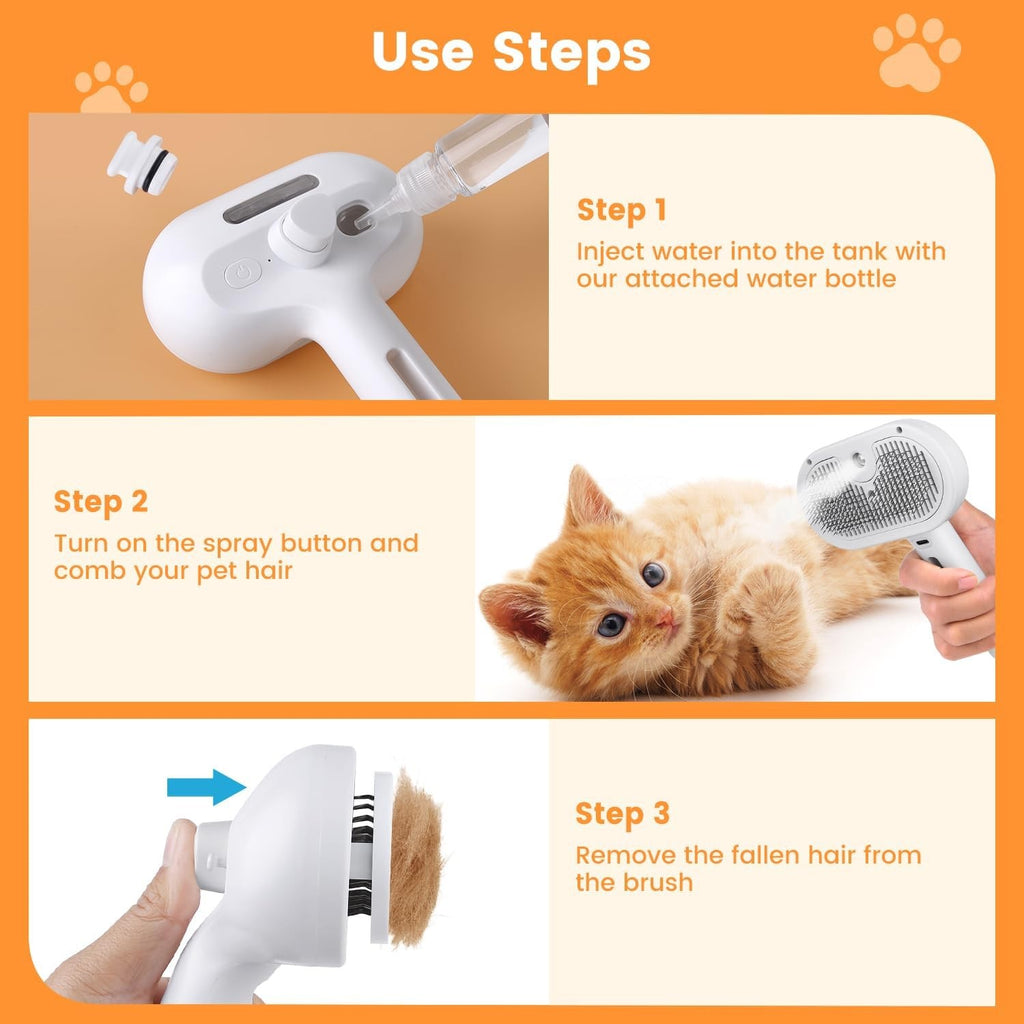 Use Steps

Step 1
Inject water into the tank with our attached water bottle

Step 2
Turn on the spray button and comb your pet hair

Step 3
Remove the fallen hair from the brush